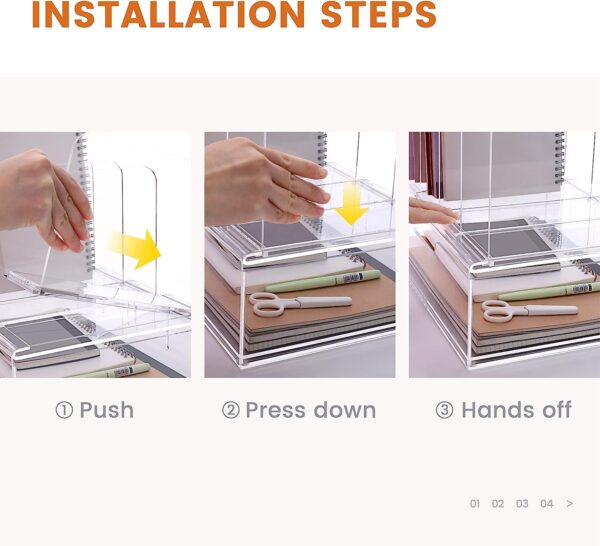 INSTALLATION STEPS

① Push

② Press down

③ Hands off

01 02 03 04 >